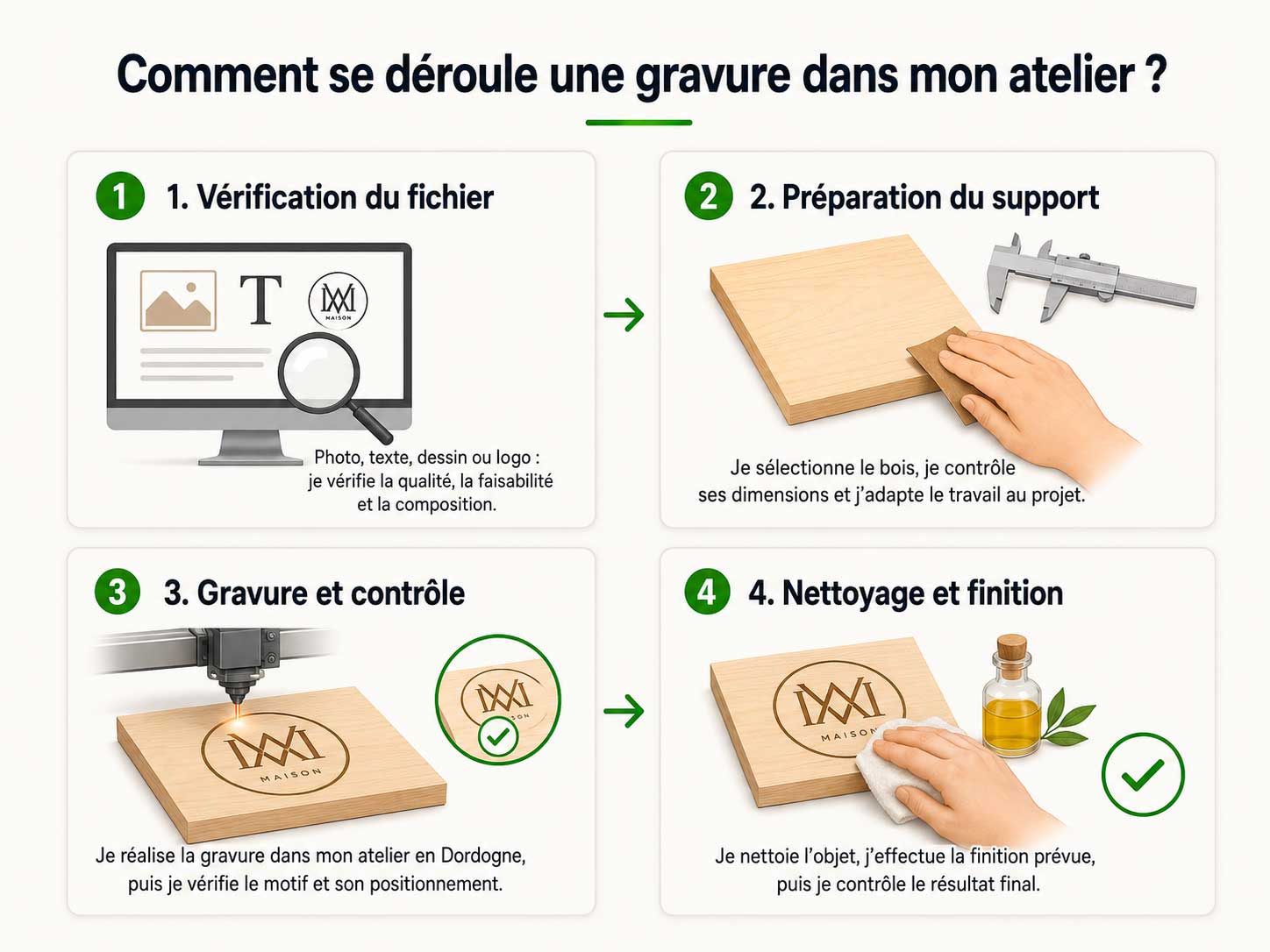 Comment se déroule une gravure dans mon atelier ?

1 1. Vérification du fichier

T

MAISON

Photo, texte, dessin ou logo : je vérifie la qualité, la faisabilité et la composition.

2 2. Préparation du support

Je sélectionne le bois, je contrôle ses dimensions et j'adapte le travail au projet.

3 3. Gravure et contrôle

MAISON

Je réalise la gravure dans mon atelier en Dordogne, puis je vérifie le motif et son positionnement.

4 4. Nettoyage et finition

MAISON

Je nettoie l'objet, j'effectue la finition prévue, puis je contrôle le résultat final.